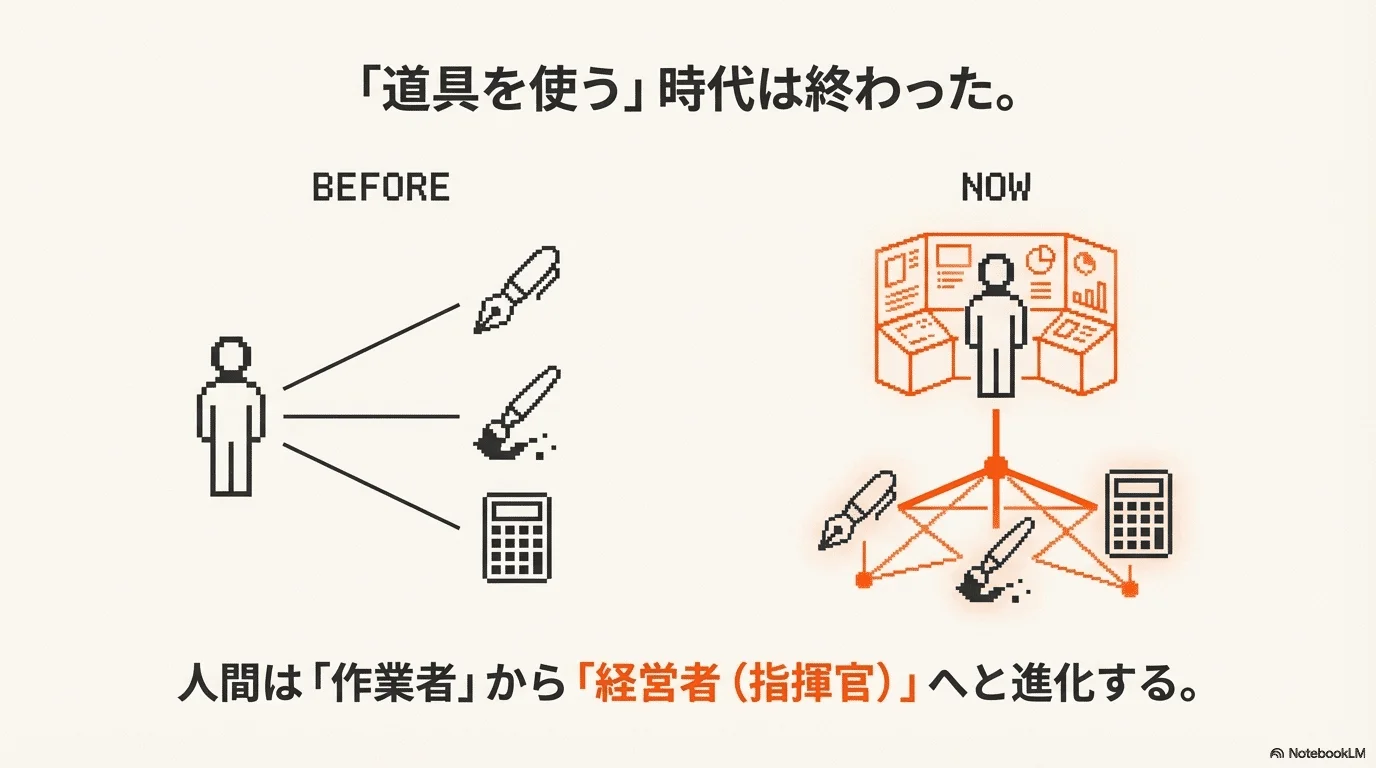 「道具を使う」時代は終わった。

BEFORE

NOW

人間は「作業者」から「経営者（指揮官）」へと進化する。

NotebookLM